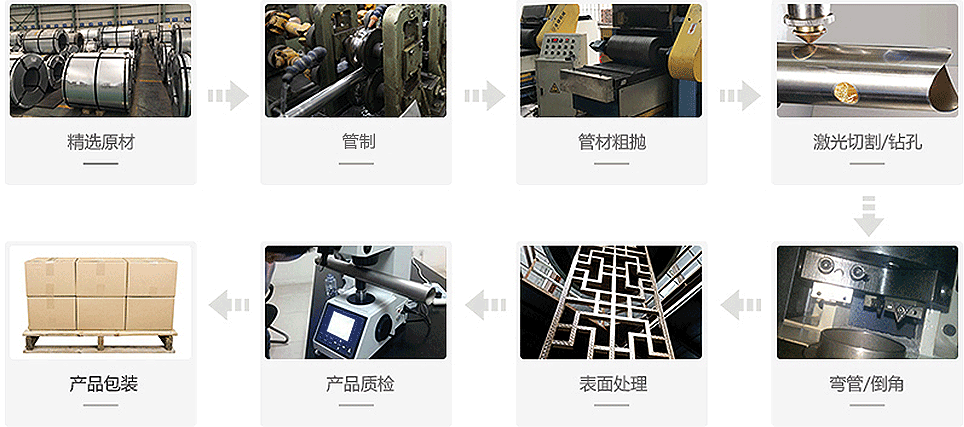 精选原材

管制

管材粗抛

激光切割/钻孔

弯管/倒角

表面处理

产品质检

产品包装